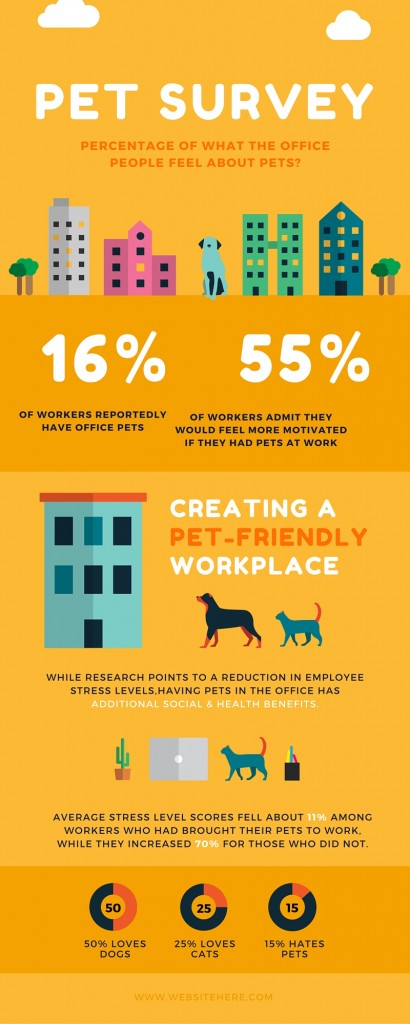 PET SURVEY

PERCENTAGE OF WHAT THE OFFICE PEOPLE FEEL ABOUT PETS?

16%

OF WORKERS REPORTEDLY HAVE OFFICE PETS

55%

OF WORKERS ADMIT THEY WOULD FEEL MORE MOTIVATED IF THEY HAD PETS AT WORK

CREATING A PET-FRIENDLY WORKPLACE

WHILE RESEARCH POINTS TO A REDUCTION IN EMPLOYEE STRESS LEVELS,HAVING PETS IN THE OFFICE HAS ADDITIONAL SOCIAL & HEALTH BENEFITS.

AVERAGE STRESS LEVEL SCORES FELL ABOUT 11% AMONG WORKERS WHO HAD BROUGHT THEIR PETS TO WORK, WHILE THEY INCREASED 70% FOR THOSE WHO DID NOT.

50
50% LOVES DOGS

25
25% LOVES CATS

15
15% HATES PETS

WWW.WEBSITEHERE.COM