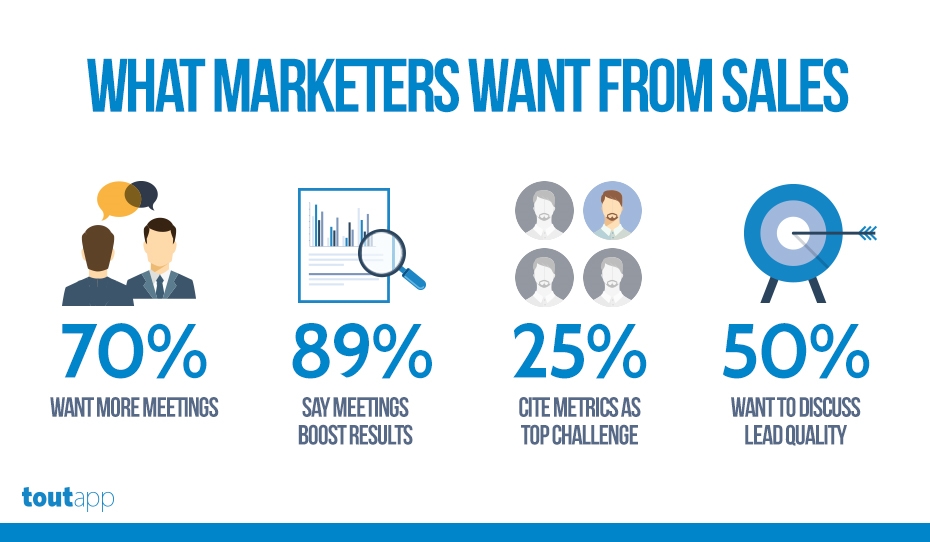 WHAT MARKETERS WANT FROM SALES

70%
WANT MORE MEETINGS

89%
SAY MEETINGS BOOST RESULTS

25%
CITE METRICS AS TOP CHALLENGE

50%
WANT TO DISCUSS LEAD QUALITY

toutapp